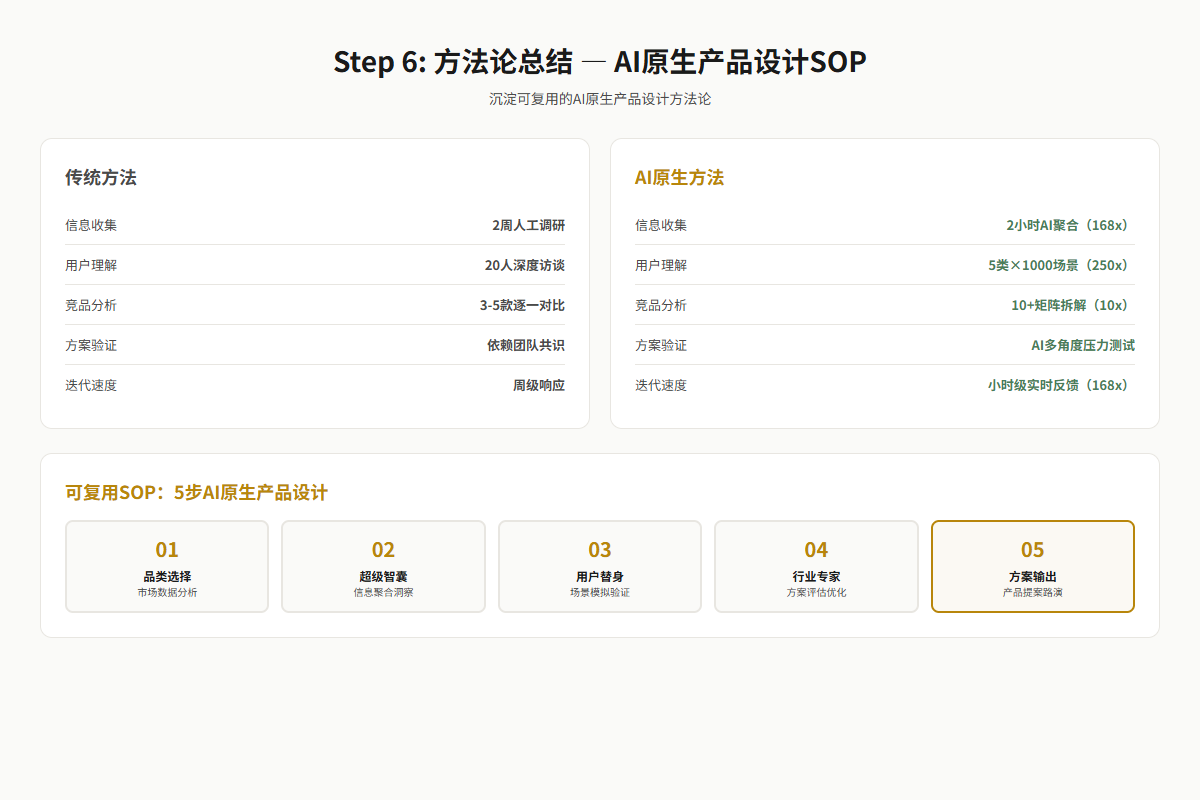 Step 6: 方法论总结 — AI原生产品设计SOP

沉淀可复用的AI原生产品设计方法论

传统方法

信息收集 2周人工调研

用户理解 20人深度访谈

竞品分析 3-5款逐一对比

方案验证 依赖团队共识

迭代速度 周级响应

AI原生方法

信息收集 2小时AI聚合（168x）

用户理解 5类×1000场景（250x）

竞品分析 10+矩阵拆解（10x）

方案验证 AI多角度压力测试

迭代速度 小时级实时反馈（168x）

可复用SOP：5步AI原生产品设计

01
品类选择
市场数据分析

02
超级智囊
信息聚合洞察

03
用户替身
场景模拟验证

04
行业专家
方案评估优化

05
方案输出
产品提案路演